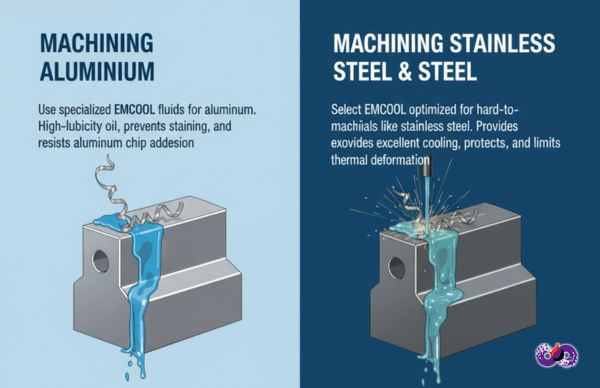 MACHINING ALUMINIUM

Use specialized EMCOOL fluids for aluminum. High-lubicity oil, prevents staining, and resists aluminum chip addesion

MACHINING STAINLESS STEEL & STEEL

Select EMCOOL optimized for hard-to-machiials like stainless steel. Provides exovides excellent cooling, protects, and limits thermal deformation